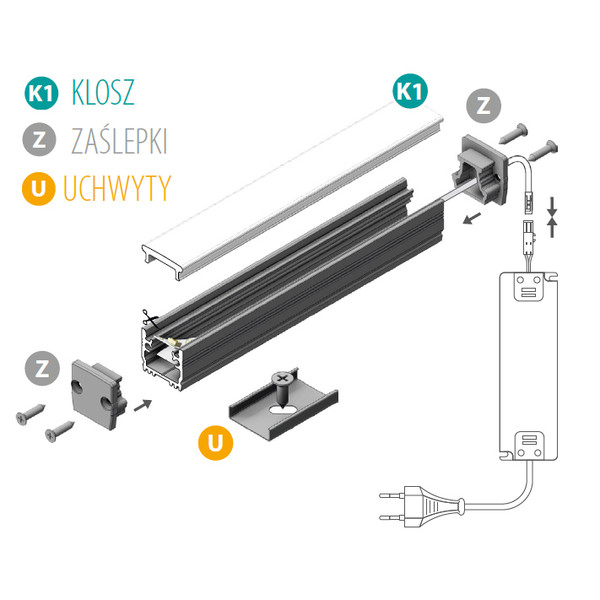 K1 KLOSZ
Z ZAŚLEPKI
U UCHWYTY

K1

Z

Z

U